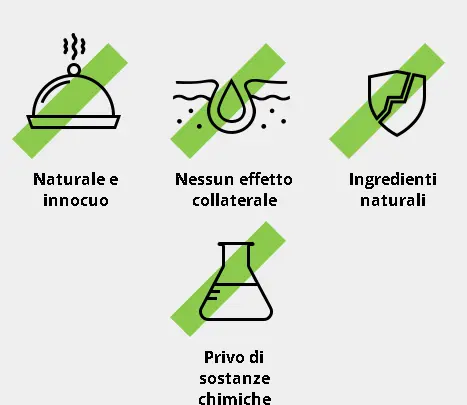 Naturale e innocuo

Nessun effetto collaterale

Ingredienti naturali

Privo di sostanze chimiche